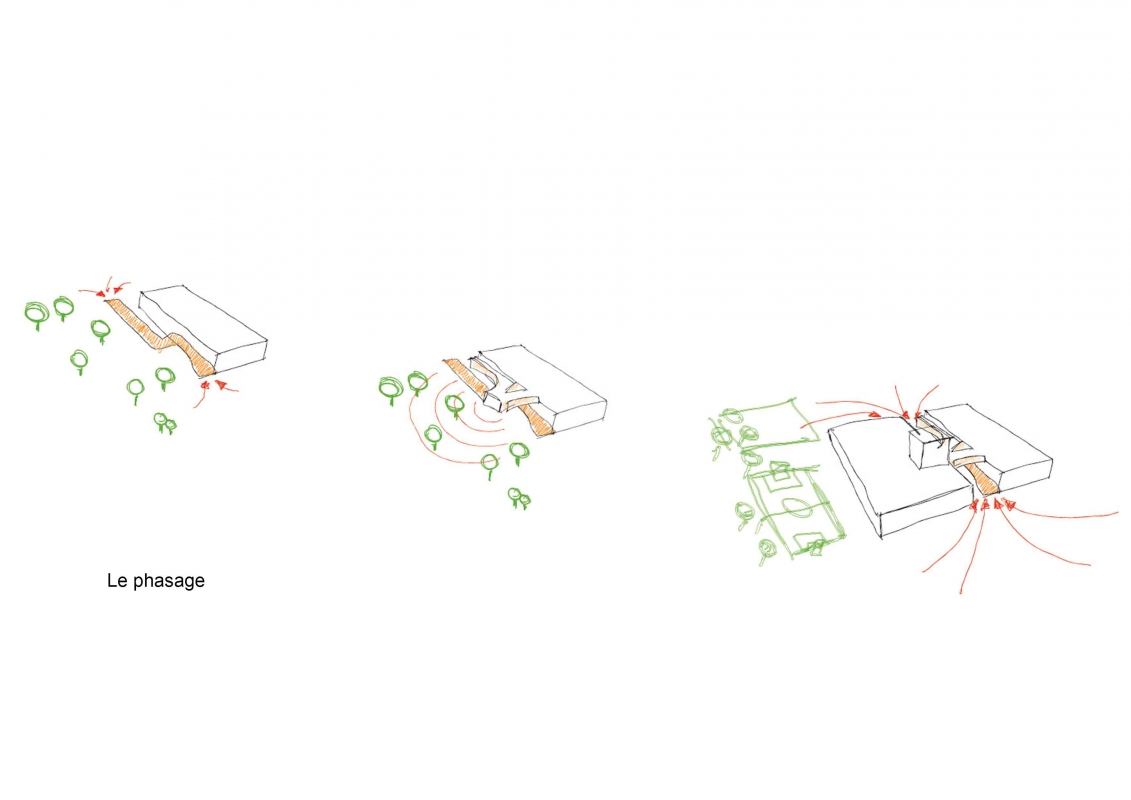 Le phasage